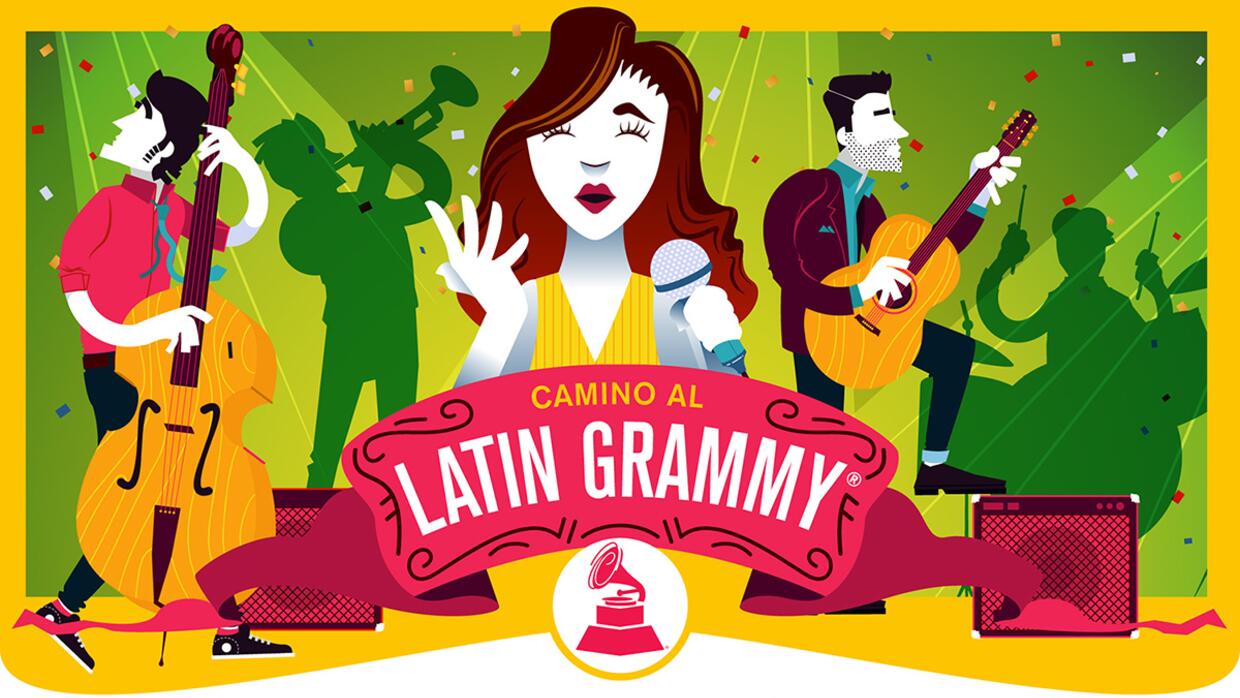 CAMINO AL
LATIN GRAMMY®